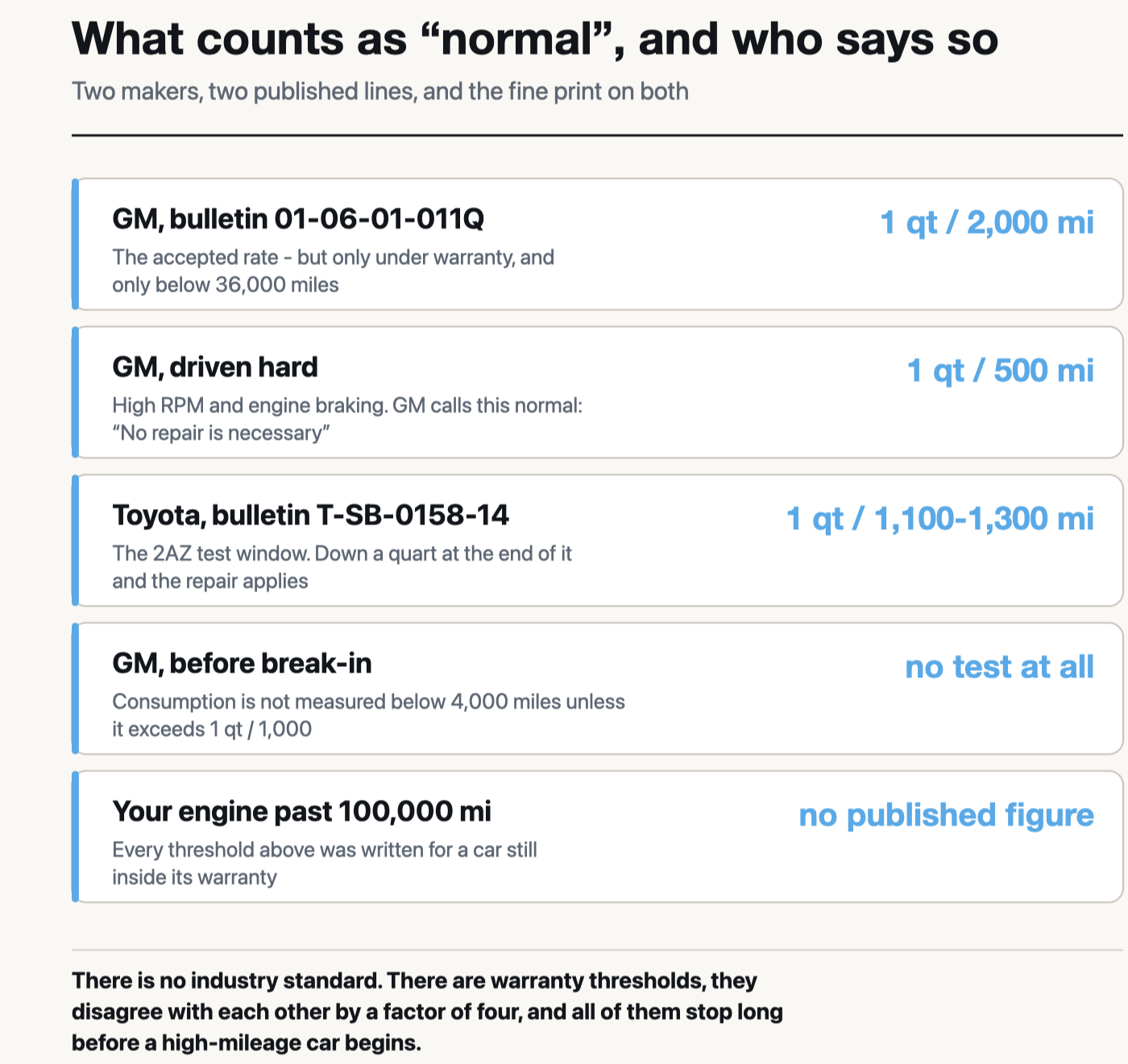 What counts as “normal”, and who says so

Two makers, two published lines, and the fine print on both

GM, bulletin 01-06-01-011Q

1 qt / 2,000 mi

The accepted rate - but only under warranty, and only below 36,000 miles

GM, driven hard

1 qt / 500 mi

High RPM and engine braking. GM calls this normal: “No repair is necessary”

Toyota, bulletin T-SB-0158-14

1 qt / 1,100-1,300 mi

The 2AZ test window. Down a quart at the end of it and the repair applies

GM, before break-in

no test at all

Consumption is not measured below 4,000 miles unless it exceeds 1 qt / 1,000

Your engine past 100,000 mi

no published figure

Every threshold above was written for a car still inside its warranty

There is no industry standard. There are warranty thresholds, they disagree with each other by a factor of four, and all of them stop long before a high-mileage car begins.