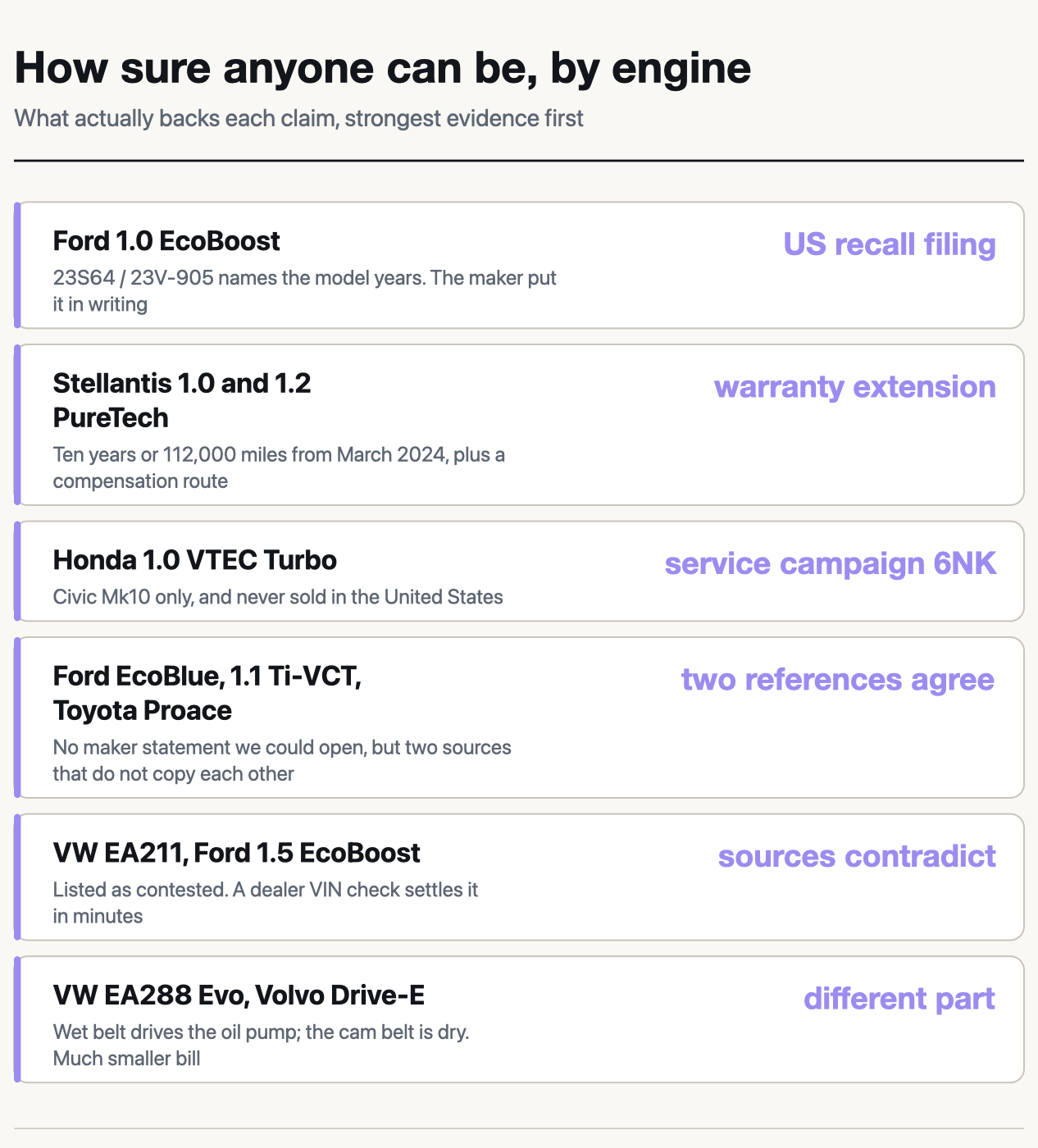 How sure anyone can be, by engine

What actually backs each claim, strongest evidence first

Ford 1.0 EcoBoost

US recall filing

23S64 / 23V-905 names the model years. The maker put it in writing

Stellantis 1.0 and 1.2 PureTech

warranty extension

Ten years or 112,000 miles from March 2024, plus a compensation route

Honda 1.0 VTEC Turbo

service campaign 6NK

Civic Mk10 only, and never sold in the United States

Ford EcoBlue, 1.1 Ti-VCT, Toyota Proace

two references agree

No maker statement we could open, but two sources that do not copy each other

VW EA211, Ford 1.5 EcoBoost

sources contradict

Listed as contested. A dealer VIN check settles it in minutes

VW EA288 Evo, Volvo Drive-E

different part

Wet belt drives the oil pump; the cam belt is dry. Much smaller bill